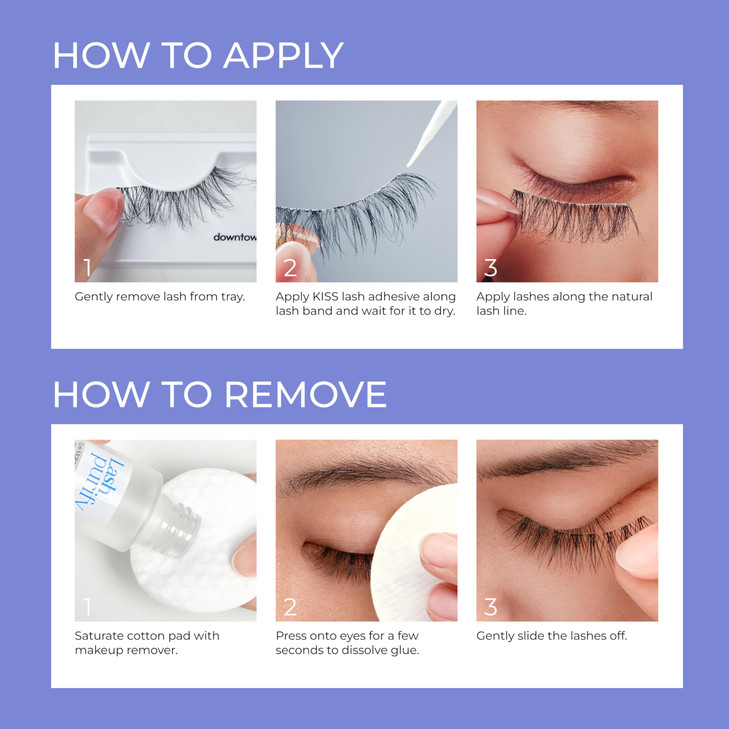 HOW TO APPLY

downtow

1

Gently remove lash from tray.

2

Apply KISS lash adhesive along lash band and wait for it to dry.

3

Apply lashes along the natural lash line.

HOW TO REMOVE

Lash purify

1

Saturate cotton pad with makeup remover.

2

Press onto eyes for a few seconds to dissolve glue.

3

Gently slide the lashes off.