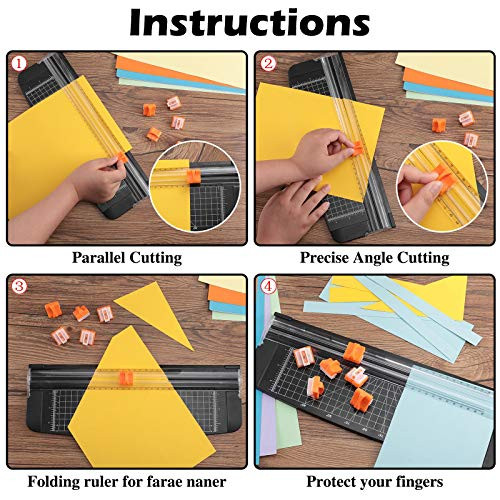 Instructions

1

Parallel Cutting

2

Precise Angle Cutting

3

Folding ruler for farae naner

4

Protect your fingers