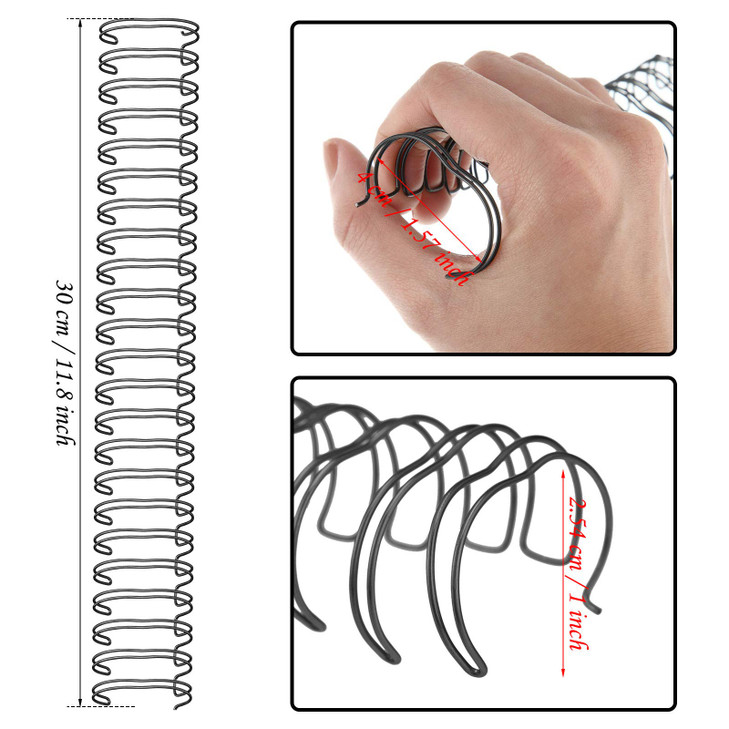 30 cm / 11.8 inch

4 cm / 1.57 inch

2.54 cm / 1 inch