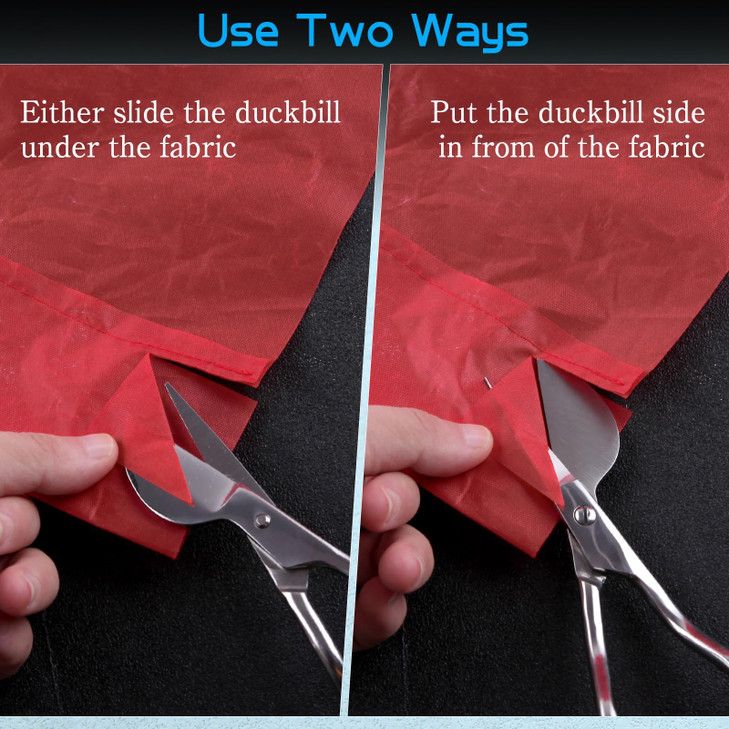 Use Two Ways

Either slide the duckbill under the fabric

Put the duckbill side in from of the fabric