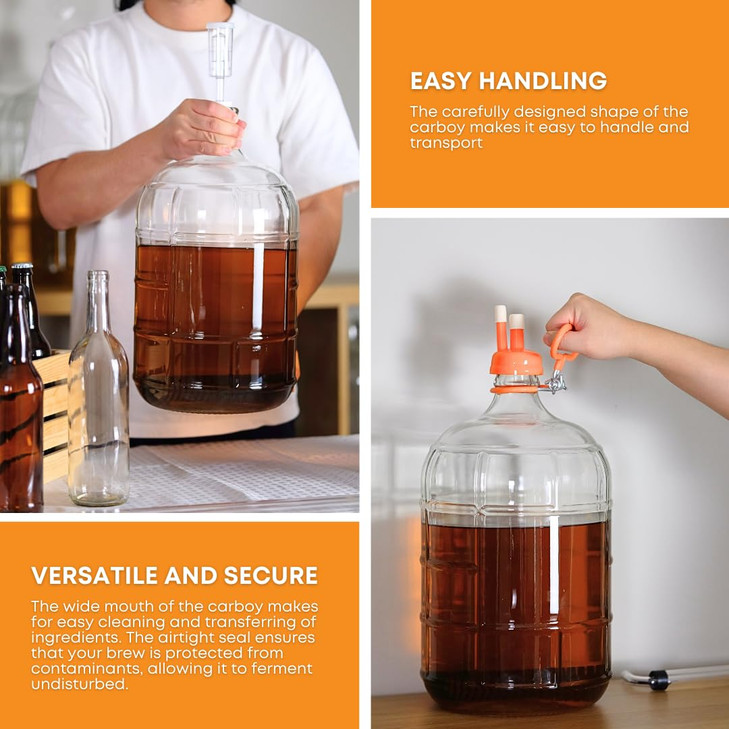 EASY HANDLING

The carefully designed shape of the carboy makes it easy to handle and transport

VERSATILE AND SECURE

The wide mouth of the carboy makes for easy cleaning and transferring of ingredients. The airtight seal ensures that your brew is protected from contaminants, allowing it to ferment undisturbed.