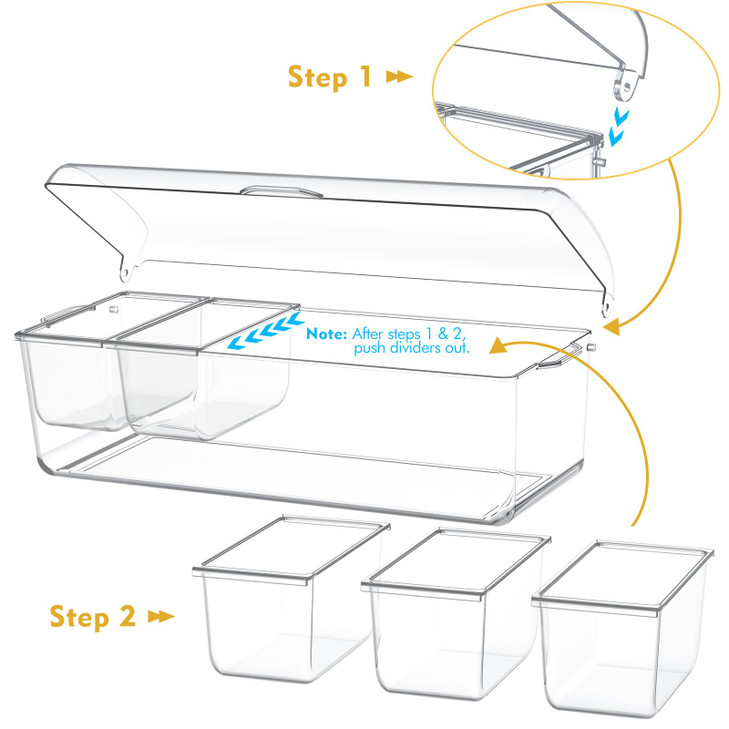 Step 1

Note: After steps 1 & 2, push dividers out.

Step 2