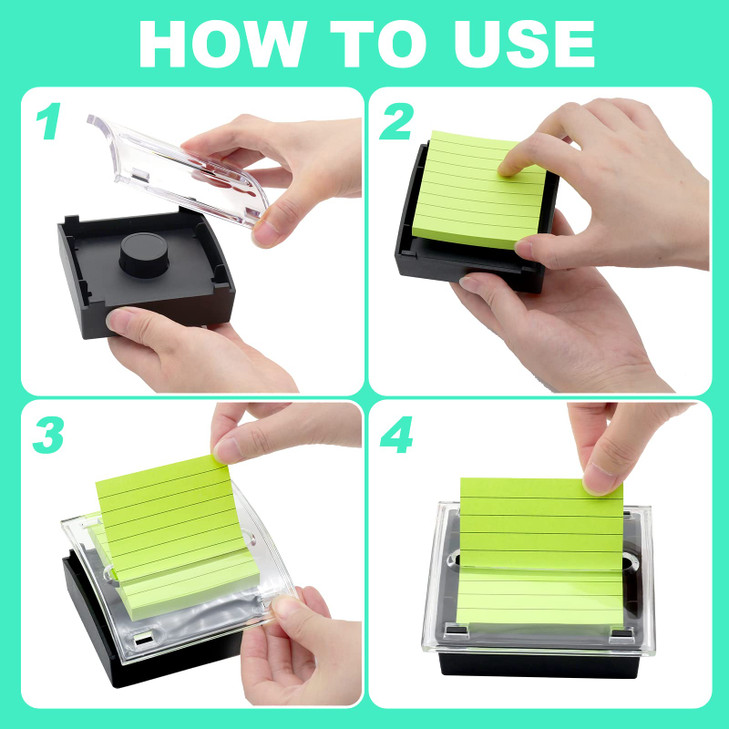 HOW TO USE

1

2

3

4