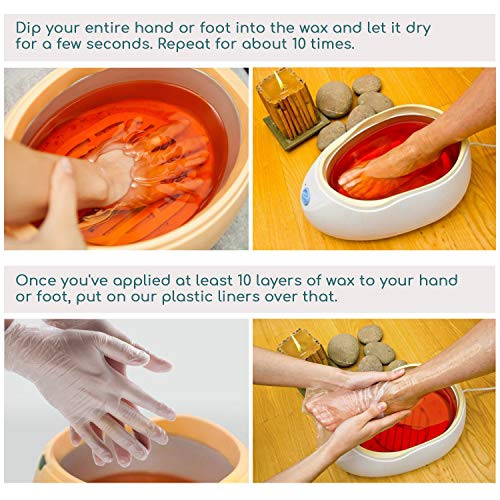 Dip your entire hand or foot into the wax and let it dry for a few seconds. Repeat for about 10 times.

Once you've applied at least 10 layers of wax to your hand or foot, put on our plastic liners over that.