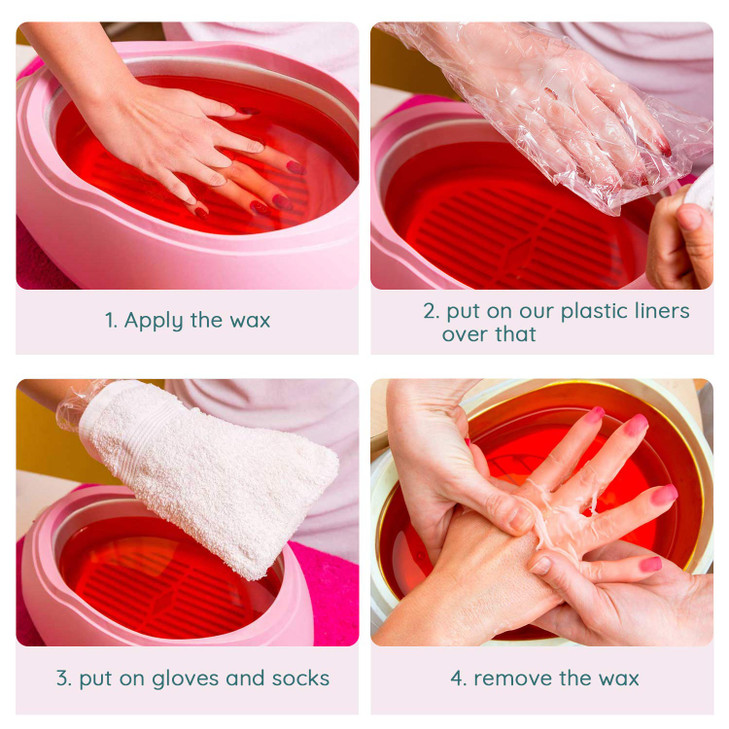 1. Apply the wax

2. put on our plastic liners over that

3. put on gloves and socks

4. remove the wax