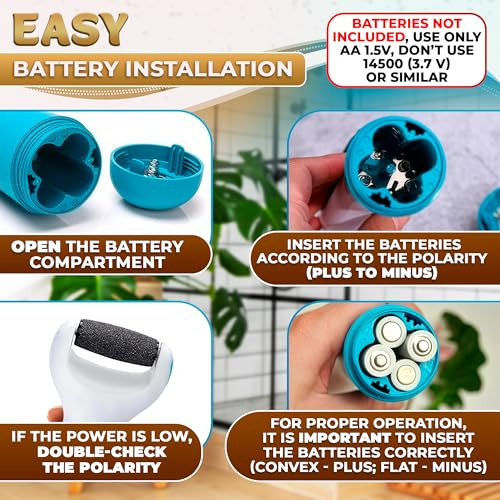 EASY
BATTERY INSTALLATION

BATTERIES NOT INCLUDED, USE ONLY AA 1.5V, DON'T USE 14500 (3.7 V) OR SIMILAR

OPEN THE BATTERY COMPARTMENT

INSERT THE BATTERIES ACCORDING TO THE POLARITY (PLUS TO MINUS)

IF THE POWER IS LOW, DOUBLE-CHECK THE POLARITY

FOR PROPER OPERATION, IT IS IMPORTANT TO INSERT THE BATTERIES CORRECTLY (CONVEX - PLUS; FLAT - MINUS)