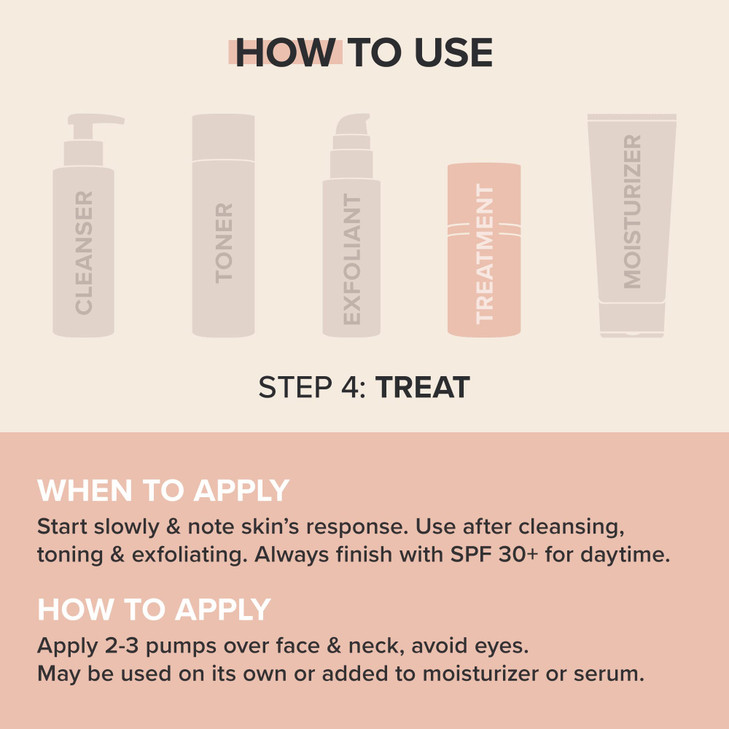 HOW TO USE

CLEANSER

TONER

EXFOLIANT

TREATMENT

MOISTURIZER

STEP 4: TREAT

WHEN TO APPLY

Start slowly & note skin's response. Use after cleansing, toning & exfoliating. Always finish with SPF 30+ for daytime.

HOW TO APPLY

Apply 2-3 pumps over face & neck, avoid eyes.
May be used on its own or added to moisturizer or serum.