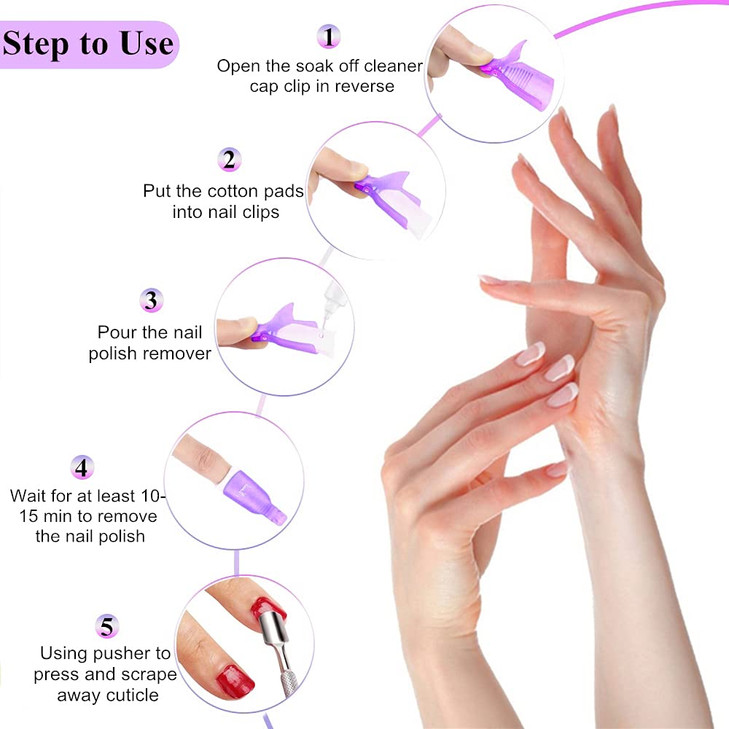 Step to Use

1
Open the soak off cleaner cap clip in reverse

2
Put the cotton pads into nail clips

3
Pour the nail polish remover

4
Wait for at least 10-15 min to remove the nail polish

5
Using pusher to press and scrape away cuticle