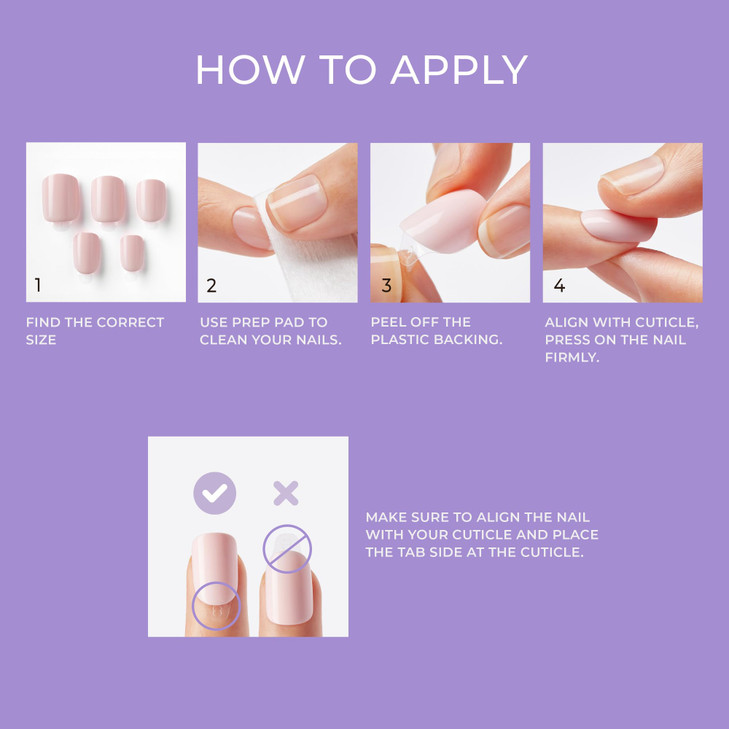 HOW TO APPLY

1

FIND THE CORRECT SIZE

2

USE PREP PAD TO CLEAN YOUR NAILS.

3

PEEL OFF THE PLASTIC BACKING.

4

ALIGN WITH CUTICLE, PRESS ON THE NAIL FIRMLY.

MAKE SURE TO ALIGN THE NAIL WITH YOUR CUTICLE AND PLACE THE TAB SIDE AT THE CUTICLE.