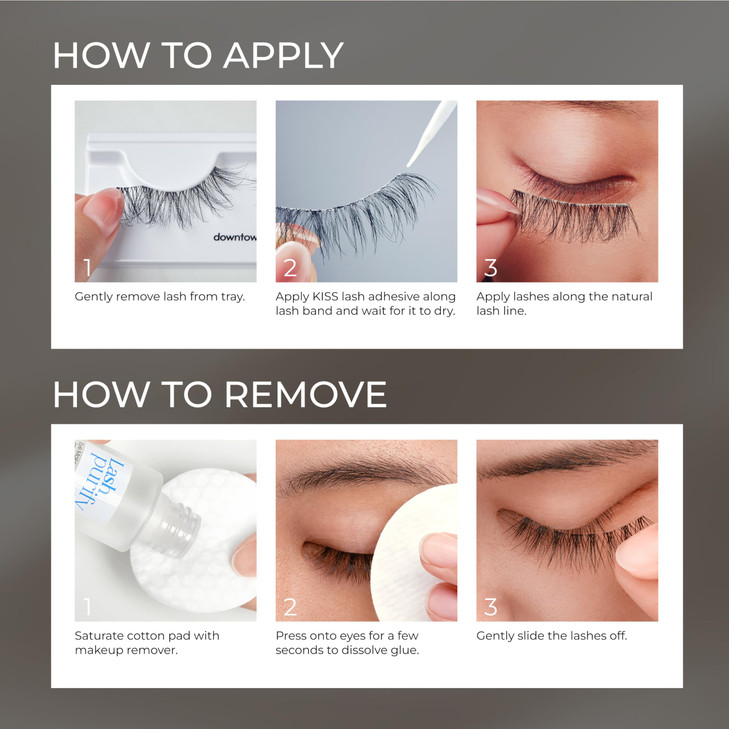 HOW TO APPLY

downtow

1

Gently remove lash from tray.

2

Apply KISS lash adhesive along lash band and wait for it to dry.

3

Apply lashes along the natural lash line.

HOW TO REMOVE

Lash purify

1

Saturate cotton pad with makeup remover.

2

Press onto eyes for a few seconds to dissolve glue.

3

Gently slide the lashes off.