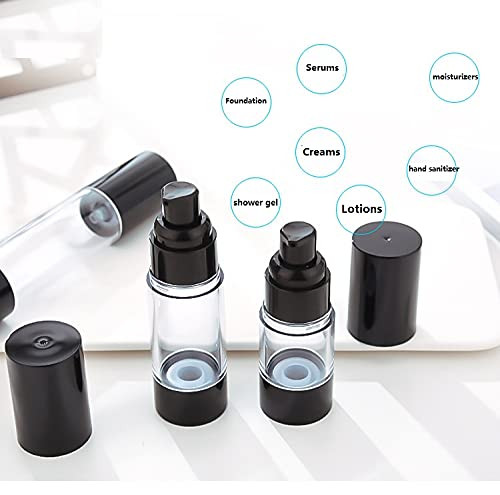 Serums

moisturizers

Foundation

Creams

hand sanitizer

shower gel

Lotions