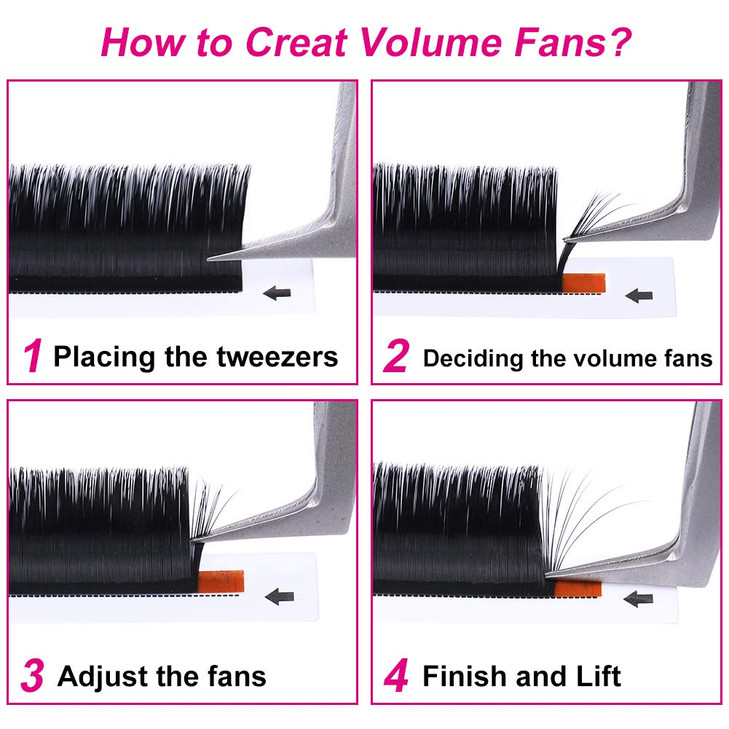 How to Creat Volume Fans?

1 Placing the tweezers

2 Deciding the volume fans

3 Adjust the fans

4 Finish and Lift