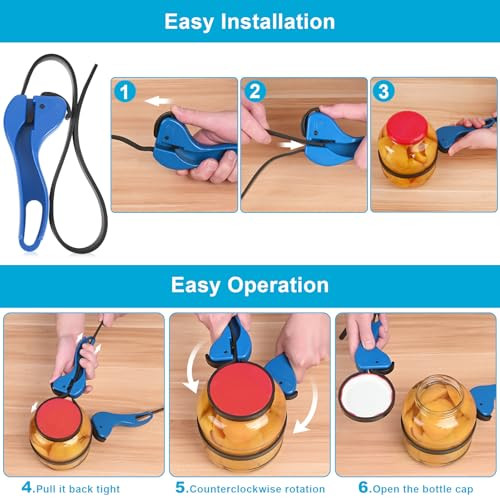 Easy Installation

1

2

3

Easy Operation

4.Pull it back tight

5.Counterclockwise rotation

6.Open the bottle cap