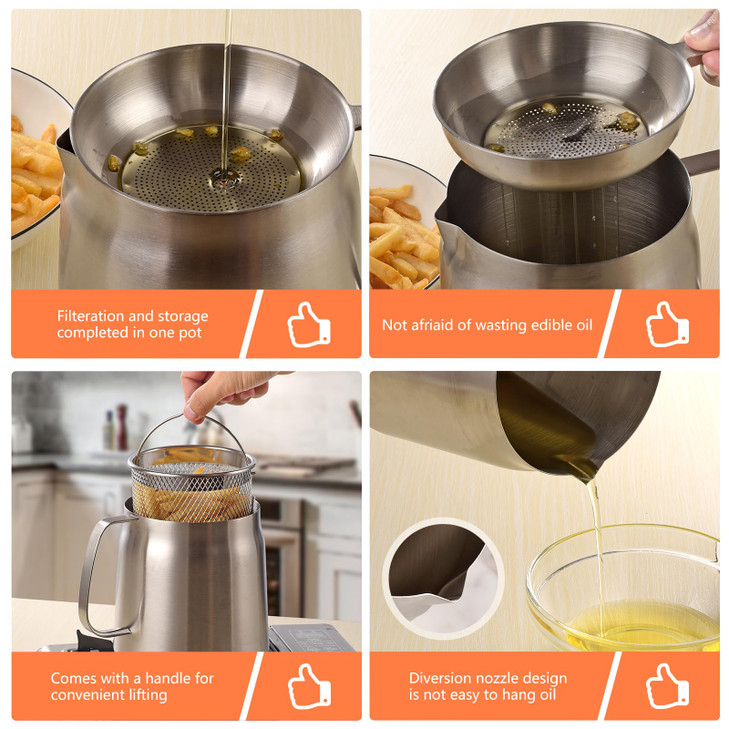 Filteration and storage completed in one pot

Not afriaid of wasting edible oil

Comes with a handle for convenient lifting

Diversion nozzle design is not easy to hang oil