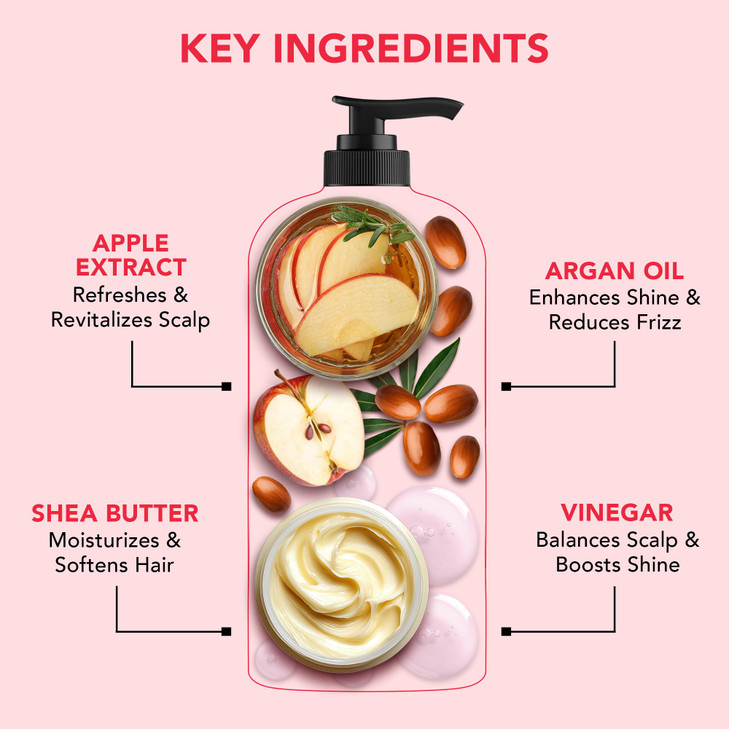 KEY INGREDIENTS

APPLE EXTRACT
Refreshes & Revitalizes Scalp

ARGAN OIL
Enhances Shine & Reduces Frizz

SHEA BUTTER
Moisturizes & Softens Hair

VINEGAR
Balances Scalp & Boosts Shine