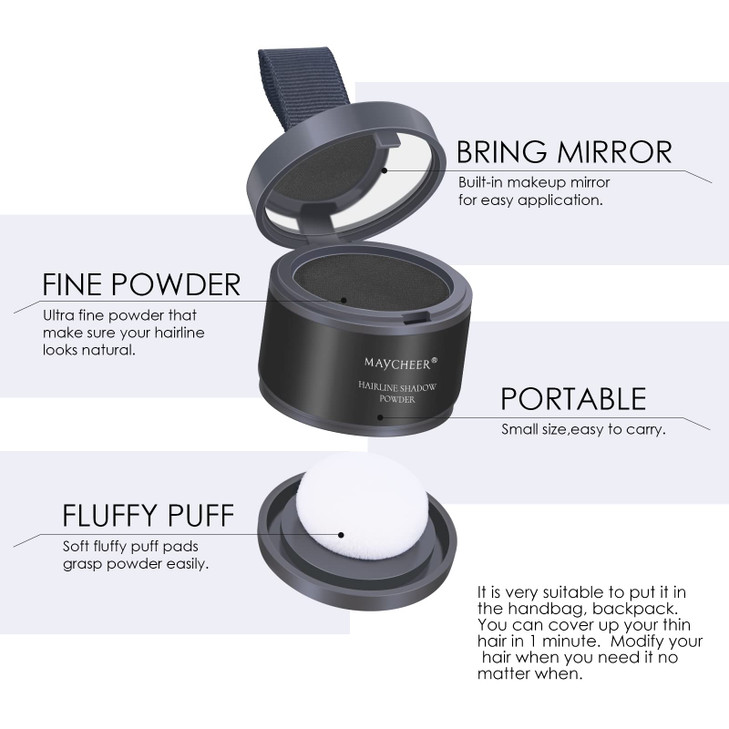 BRING MIRROR
Built-in makeup mirror for easy application.

FINE POWDER
Ultra fine powder that make sure your hairline looks natural.

MAYCHEER®
HAIRLINE SHADOW POWDER

PORTABLE
Small size,easy to carry.

FLUFFY PUFF
Soft fluffy puff pads grasp powder easily.

It is very suitable to put it in the handbag, backpack. You can cover up your thin hair in 1 minute. Modify your hair when you need it no matter when.