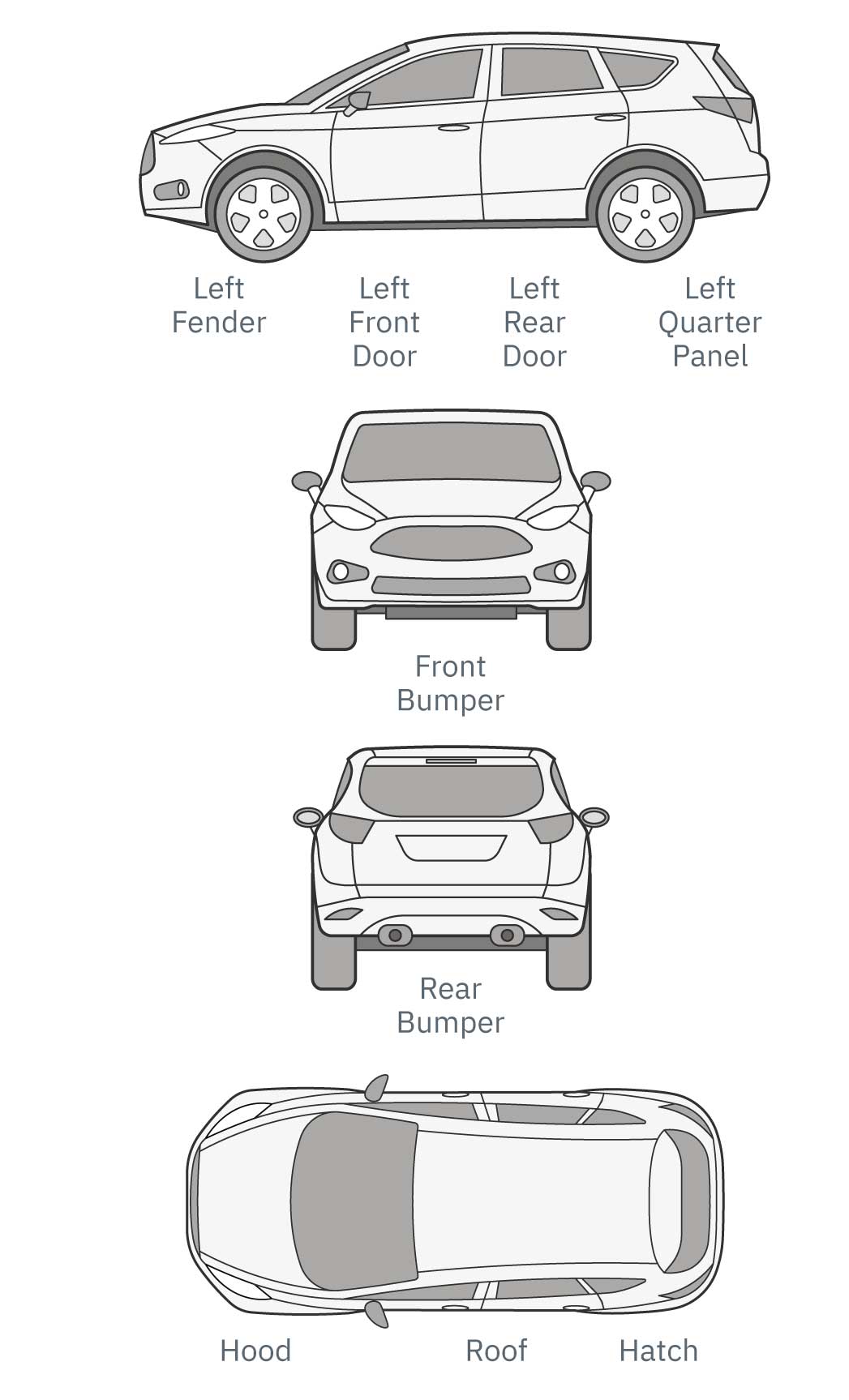 Left Fender

Left Front Door

Left Rear Door

Left Quarter Panel

Front Bumper

Rear Bumper

Hood

Roof

Hatch