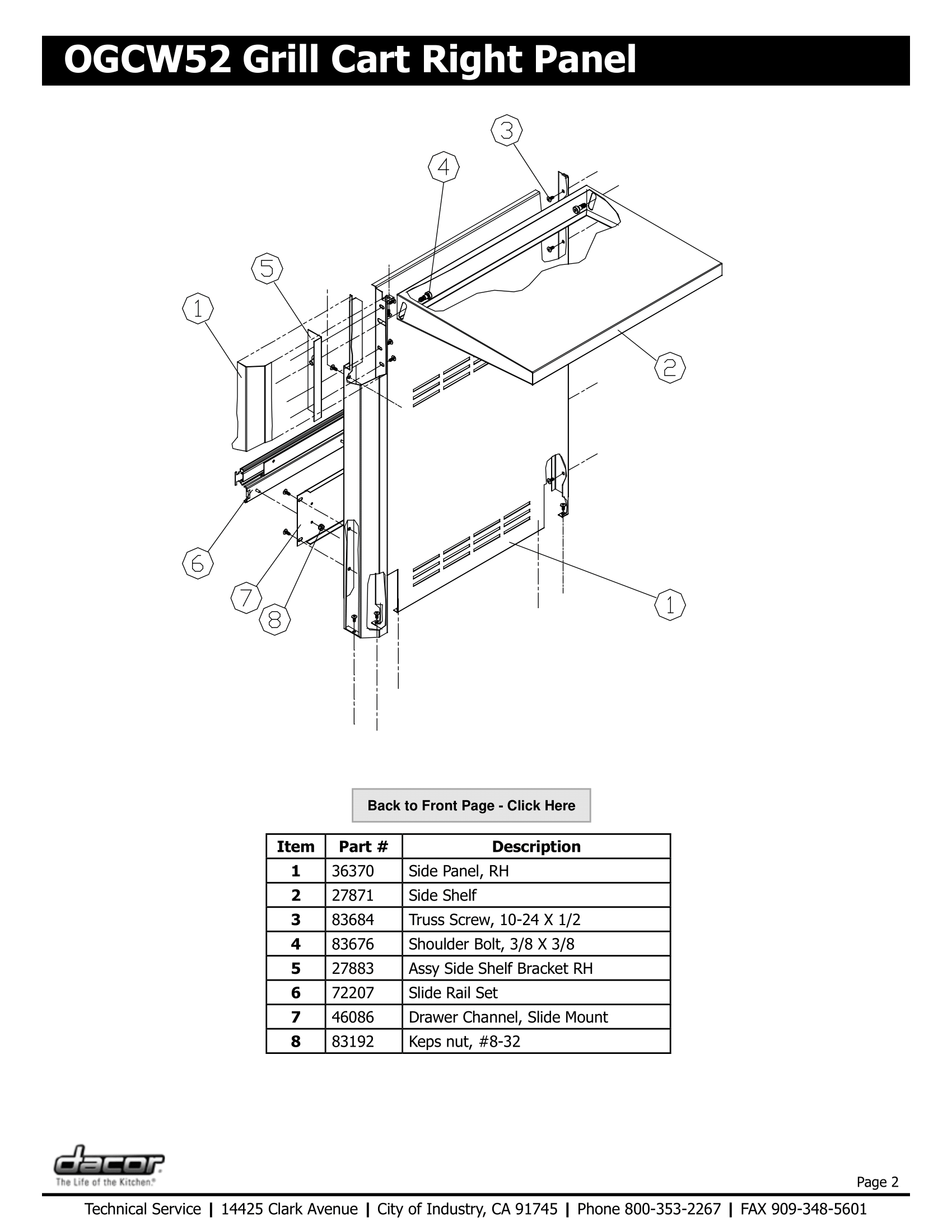 OGCW52 Grill Cart Right Panel

3
4
5
1
2
6
7
8
1

Back to Front Page - Click Here

| Item | Part # | Description |
|---|---|---|
| 1 | 36370 | Side Panel, RH |
| 2 | 27871 | Side Shelf |
| 3 | 83684 | Truss Screw, 10-24 X 1/2 |
| 4 | 83676 | Shoulder Bolt, 3/8 X 3/8 |
| 5 | 27883 | Assy Side Shelf Bracket RH |
| 6 | 72207 | Slide Rail Set |
| 7 | 46086 | Drawer Channel, Slide Mount |
| 8 | 83192 | Keps nut, #8-32 |

dacor
The Life of the Kitchen.®

Page 2

Technical Service | 14425 Clark Avenue | City of Industry, CA 91745 | Phone 800-353-2267 | FAX 909-348-5601