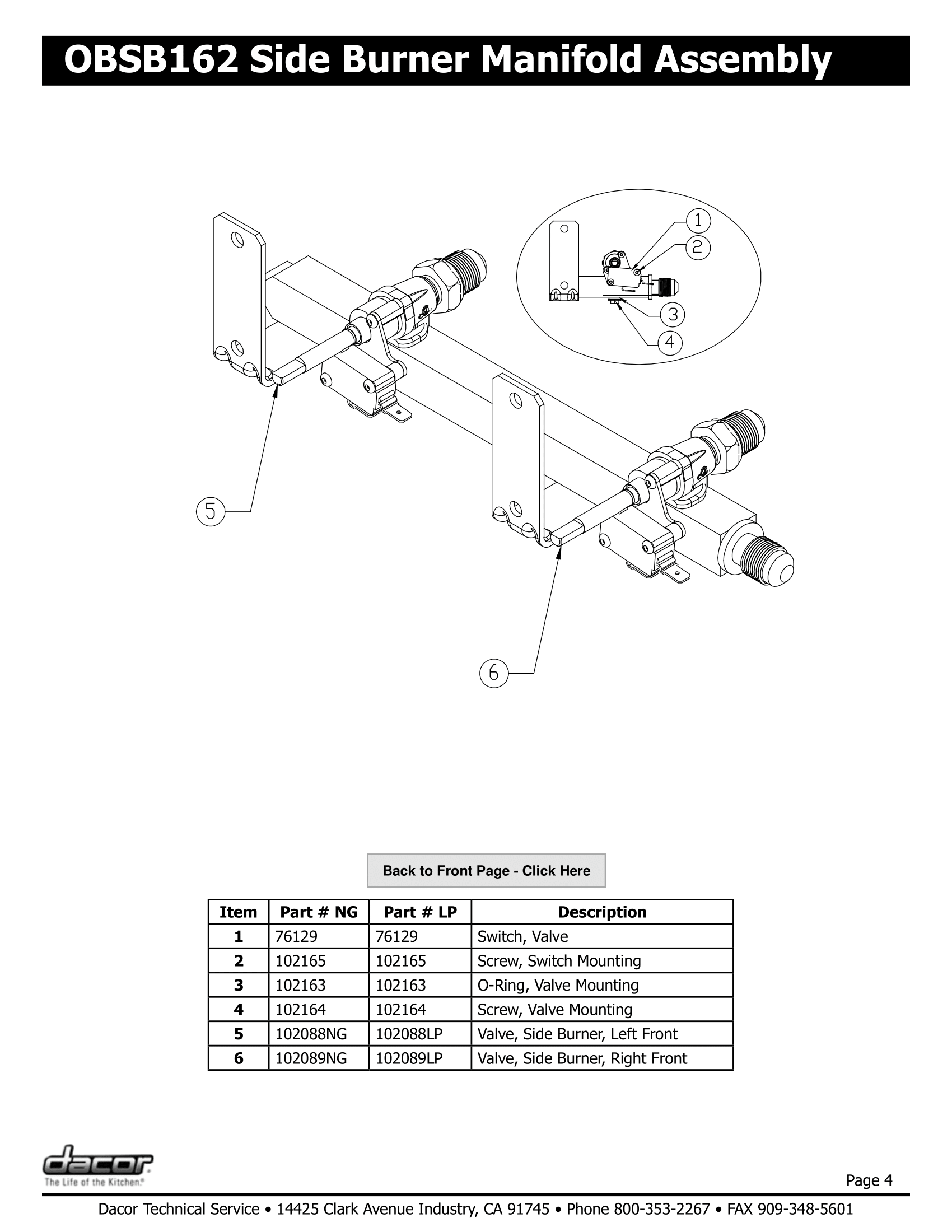 OBSB162 Side Burner Manifold Assembly

1
2
3
4
5
6

Back to Front Page - Click Here

| Item | Part # NG | Part # LP | Description |
|---|---|---|---|
| 1 | 76129 | 76129 | Switch, Valve |
| 2 | 102165 | 102165 | Screw, Switch Mounting |
| 3 | 102163 | 102163 | O-Ring, Valve Mounting |
| 4 | 102164 | 102164 | Screw, Valve Mounting |
| 5 | 102088NG | 102088LP | Valve, Side Burner, Left Front |
| 6 | 102089NG | 102089LP | Valve, Side Burner, Right Front |

dacor
The Life of the Kitchen.®

Page 4

Dacor Technical Service • 14425 Clark Avenue Industry, CA 91745 • Phone 800-353-2267 • FAX 909-348-5601