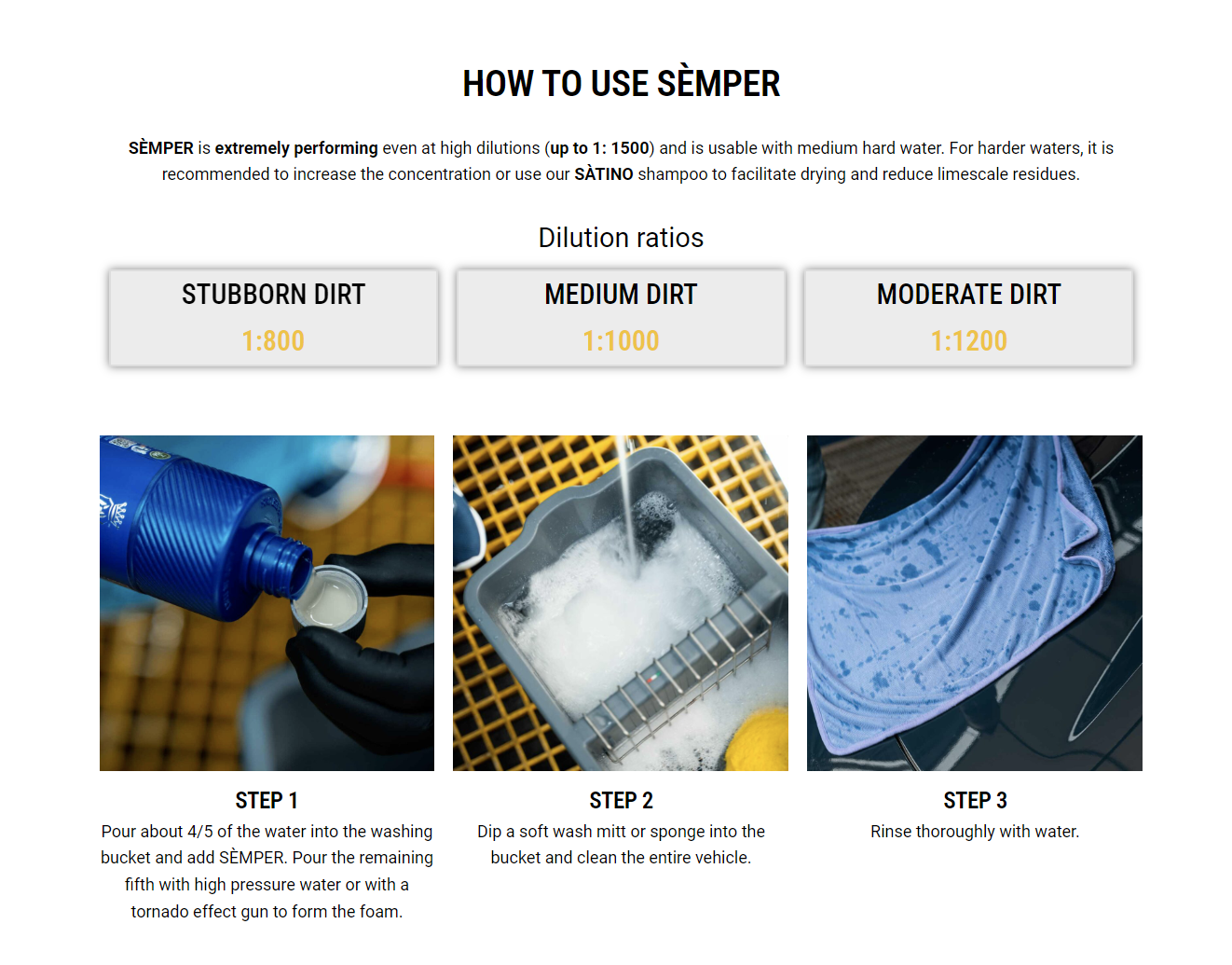 HOW TO USE SÈMPER

SÈMPER is extremely performing even at high dilutions (up to 1: 1500) and is usable with medium hard water. For harder waters, it is recommended to increase the concentration or use our SÀTINO shampoo to facilitate drying and reduce limescale residues.

Dilution ratios

STUBBORN DIRT
1:800

MEDIUM DIRT
1:1000

MODERATE DIRT
1:1200

STEP 1
Pour about 4/5 of the water into the washing bucket and add SÈMPER. Pour the remaining fifth with high pressure water or with a tornado effect gun to form the foam.

STEP 2
Dip a soft wash mitt or sponge into the bucket and clean the entire vehicle.

STEP 3
Rinse thoroughly with water.