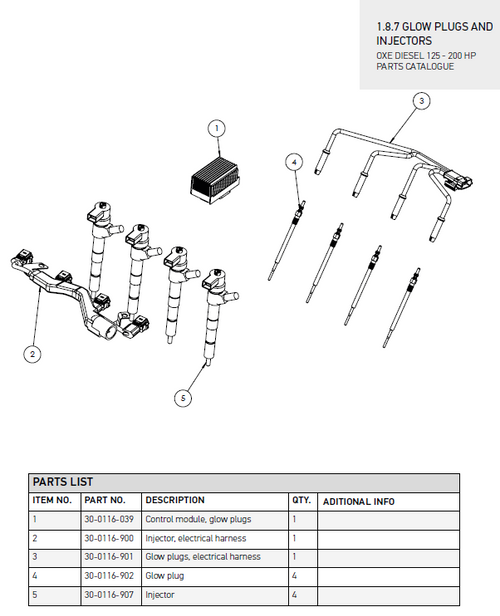 1.8.7 GLOW PLUGS AND INJECTORS
OXE DIESEL 125 - 200 HP
PARTS CATALOGUE

3
1
4
2
5

PARTS LIST

| ITEM NO. | PART NO. | DESCRIPTION | QTY. | ADITIONAL INFO |
|---|---|---|---|---|
| 1 | 30-0116-039 | Control module, glow plugs | 1 | |
| 2 | 30-0116-900 | Injector, electrical harness | 1 | |
| 3 | 30-0116-901 | Glow plugs, electrical harness | 1 | |
| 4 | 30-0116-902 | Glow plug | 4 | |
| 5 | 30-0116-907 | Injector | 4 | |