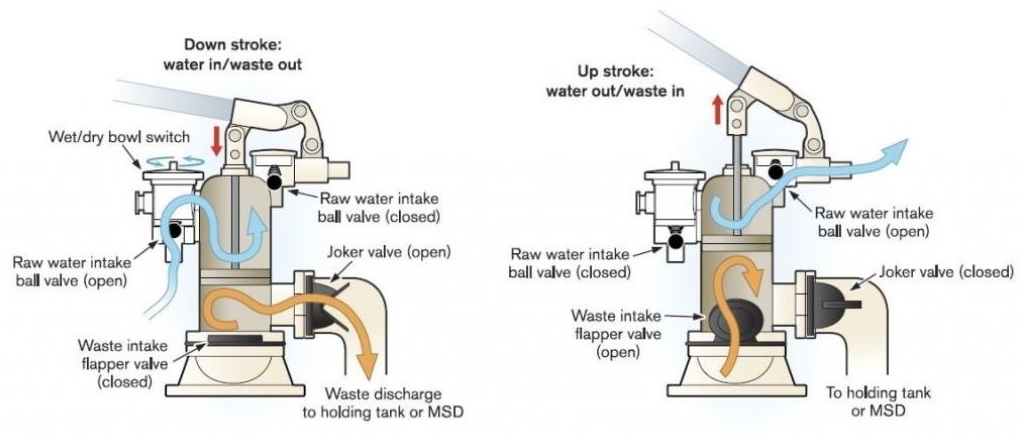 Down stroke:
water in/waste out

Wet/dry bowl switch

Raw water intake ball valve (closed)

Raw water intake ball valve (open)

Joker valve (open)

Waste intake flapper valve (closed)

Waste discharge to holding tank or MSD

Up stroke:
water out/waste in

Raw water intake ball valve (open)

Raw water intake ball valve (closed)

Joker valve (closed)

Waste intake flapper valve (open)

To holding tank or MSD