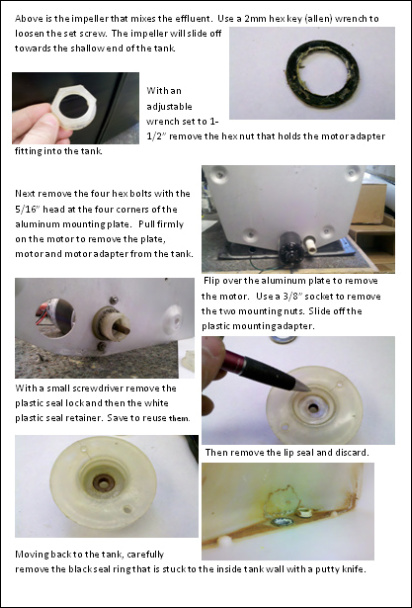 Above is the impeller that mixes the effluent. Use a 2mm hex key (allen) wrench to loosen the set screw. The impeller will slide off towards the shallow end of the tank.

With an adjustable wrench set to 1-1/2" remove the hex nut that holds the motor adapter fitting into the tank.

Next remove the four hex bolts with the 5/16" head at the four corners of the aluminum mounting plate. Pull firmly on the motor to remove the plate, motor and motor adapter from the tank.

Flip over the aluminum plate to remove the motor. Use a 3/8" socket to remove the two mounting nuts. Slide off the plastic mounting adapter.

With a small screwdriver remove the plastic seal lock and then the white plastic seal retainer. Save to reuse them.

Then remove the lip seal and discard.

Moving back to the tank, carefully remove the black seal ring that is stuck to the inside tank wall with a putty knife.