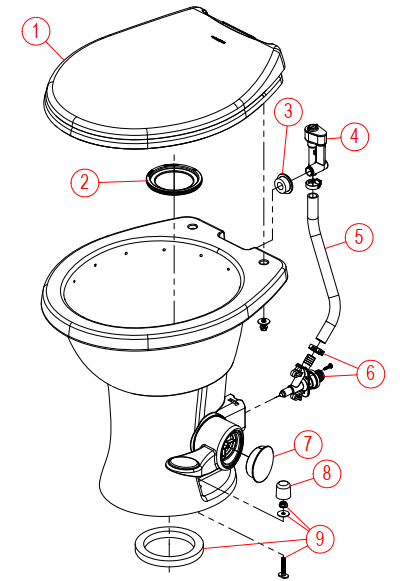 1
2
3
4
5
6
7
8
9