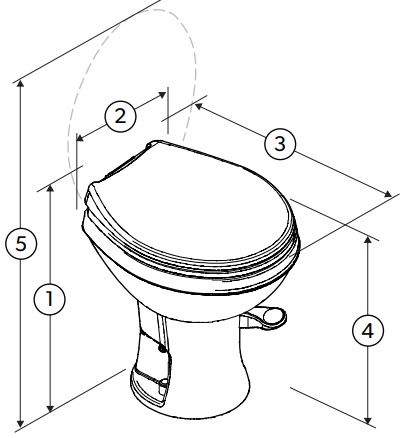 2
3
5
1
4