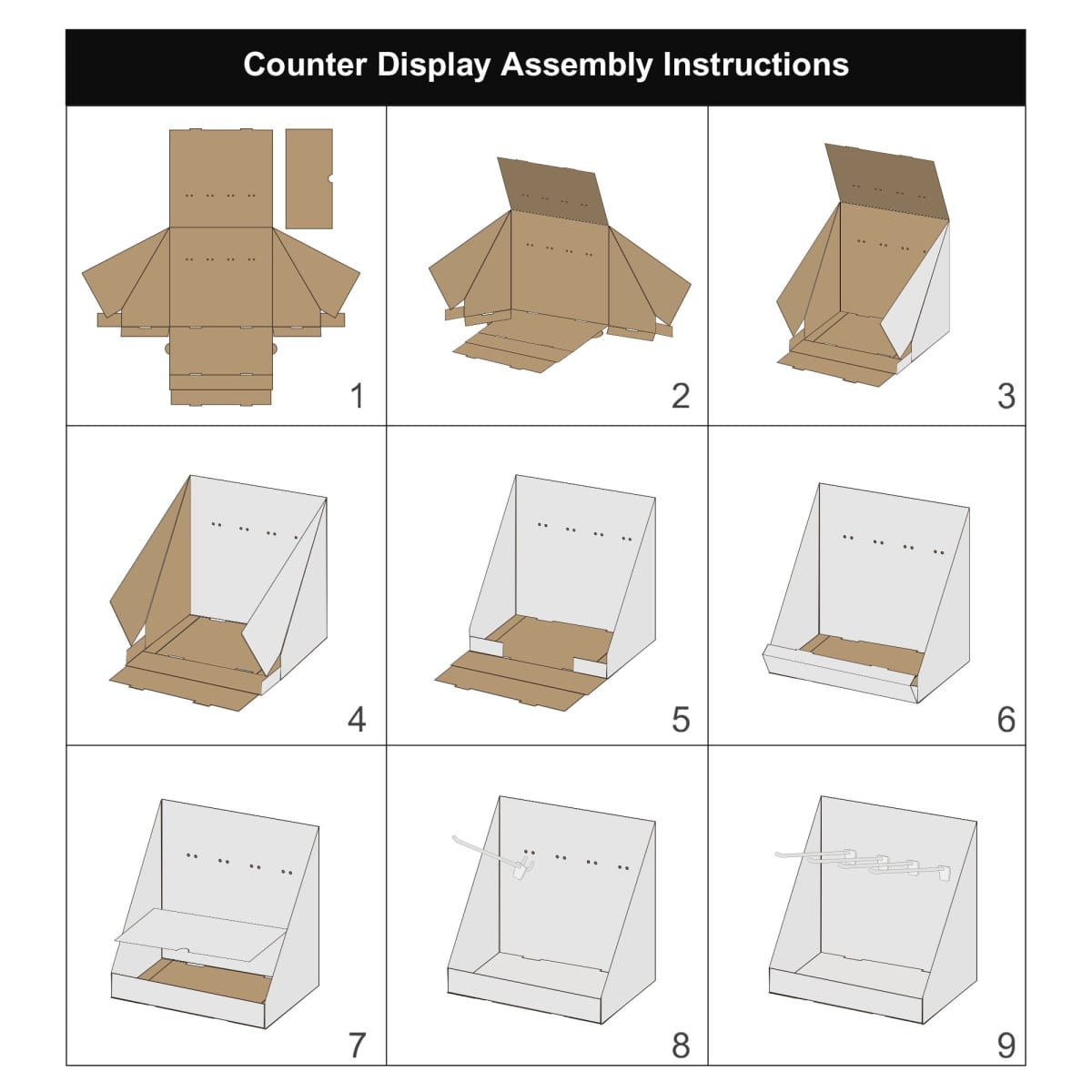 Counter Display Assembly Instructions

1

2

3

4

5

6

7

8

9