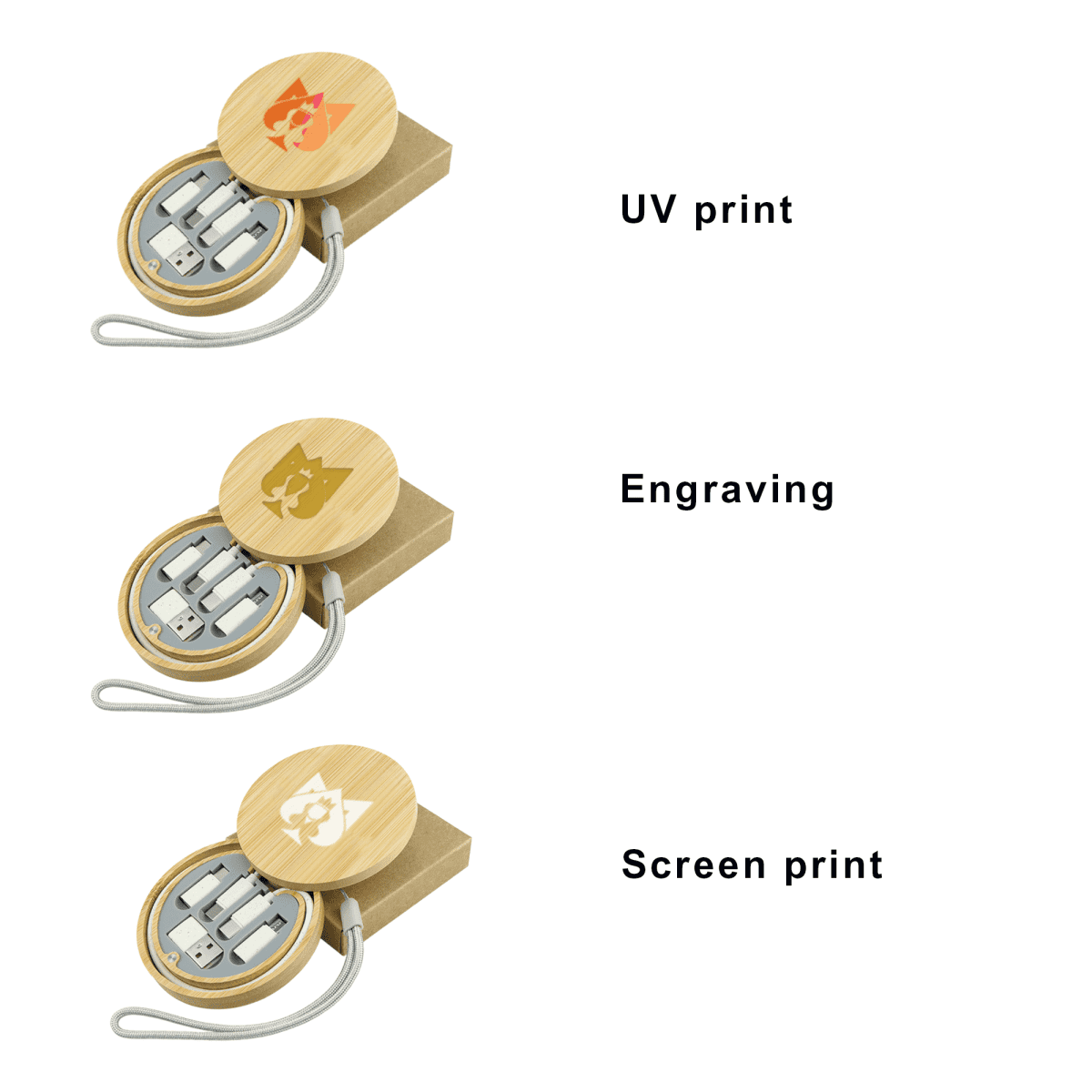 UV print

Engraving

Screen print