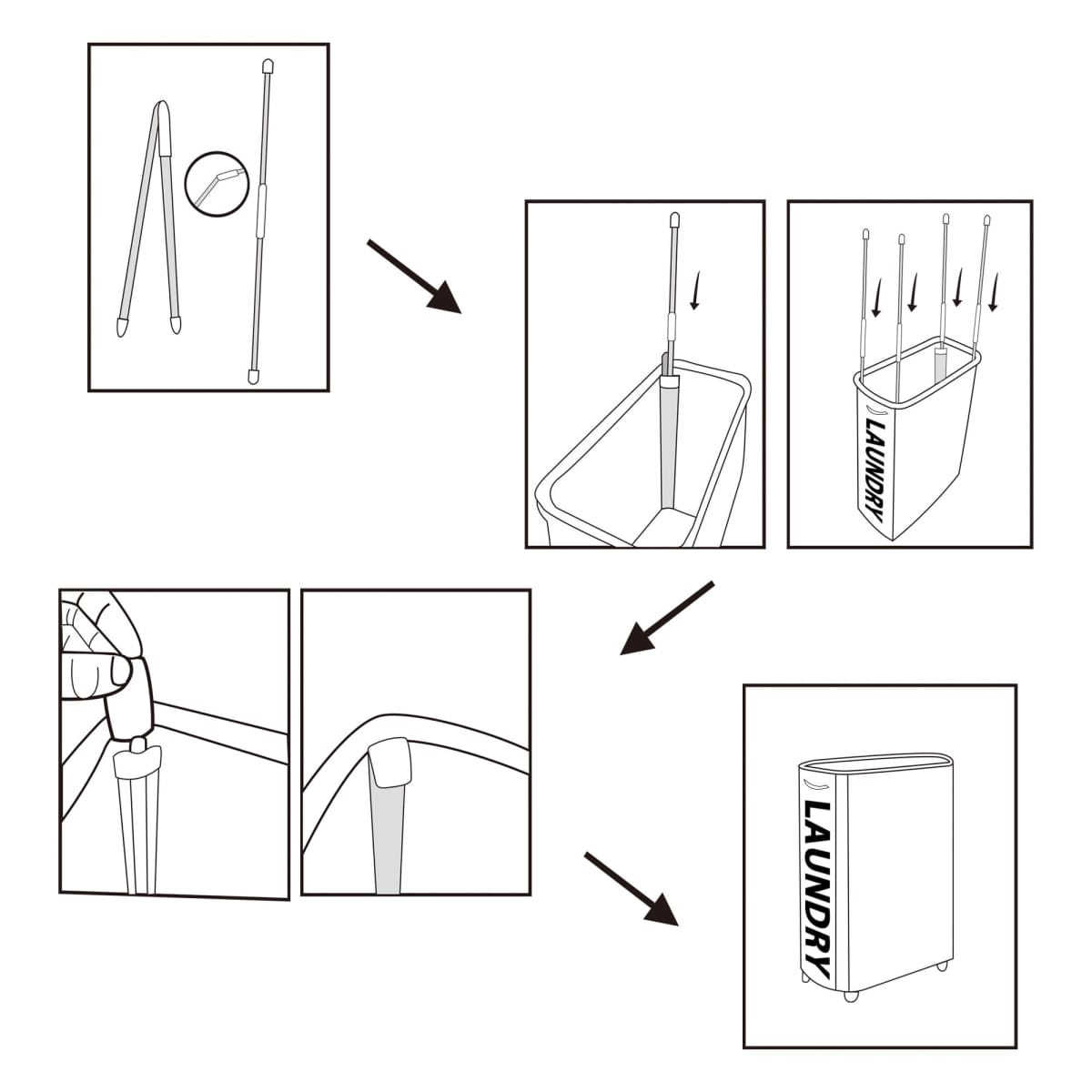 LAUNDRY

LAUNDRY