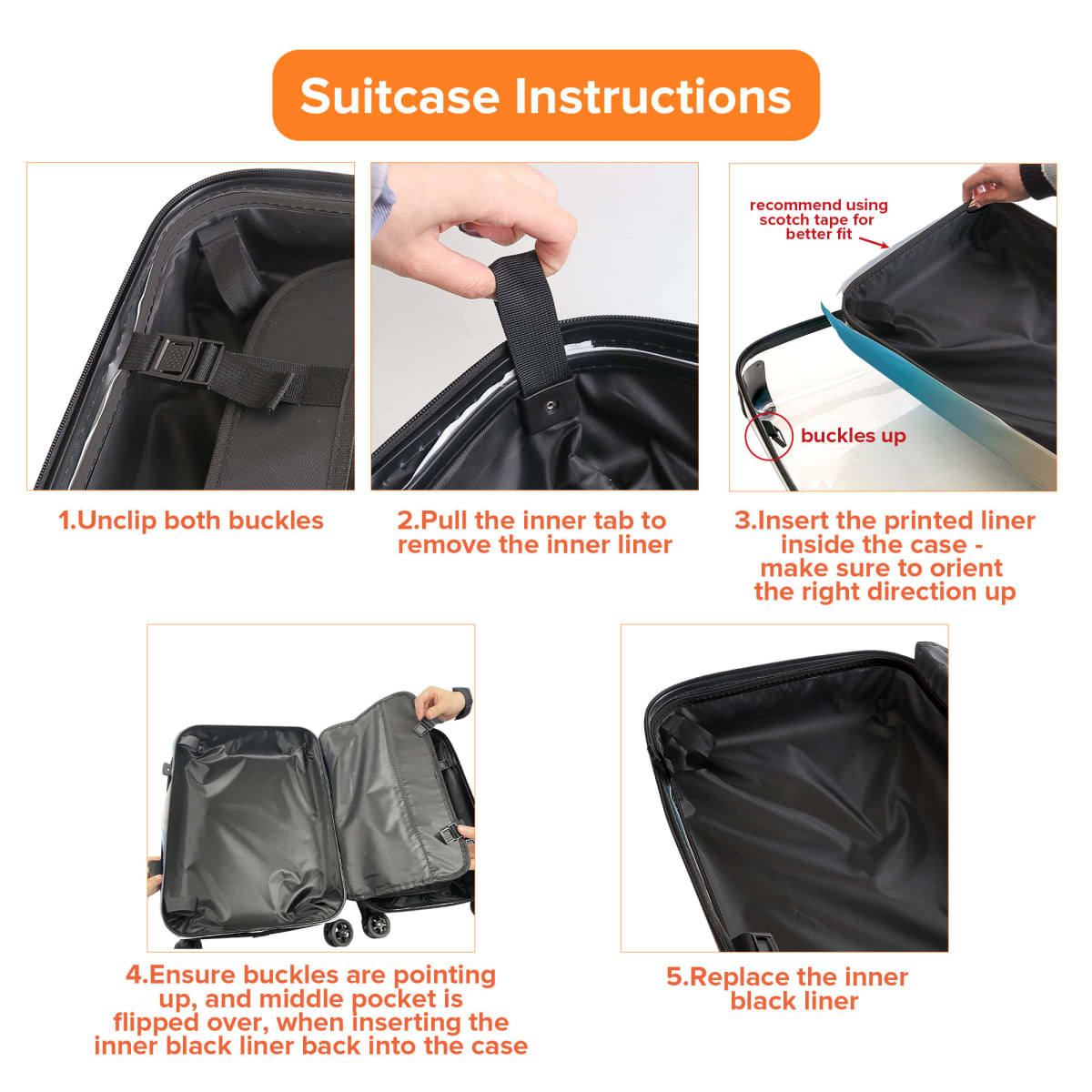 Suitcase Instructions

1.Unclip both buckles

2.Pull the inner tab to remove the inner liner

recommend using scotch tape for better fit

buckles up

3.Insert the printed liner inside the case - make sure to orient the right direction up

4.Ensure buckles are pointing up, and middle pocket is flipped over, when inserting the inner black liner back into the case

5.Replace the inner black liner