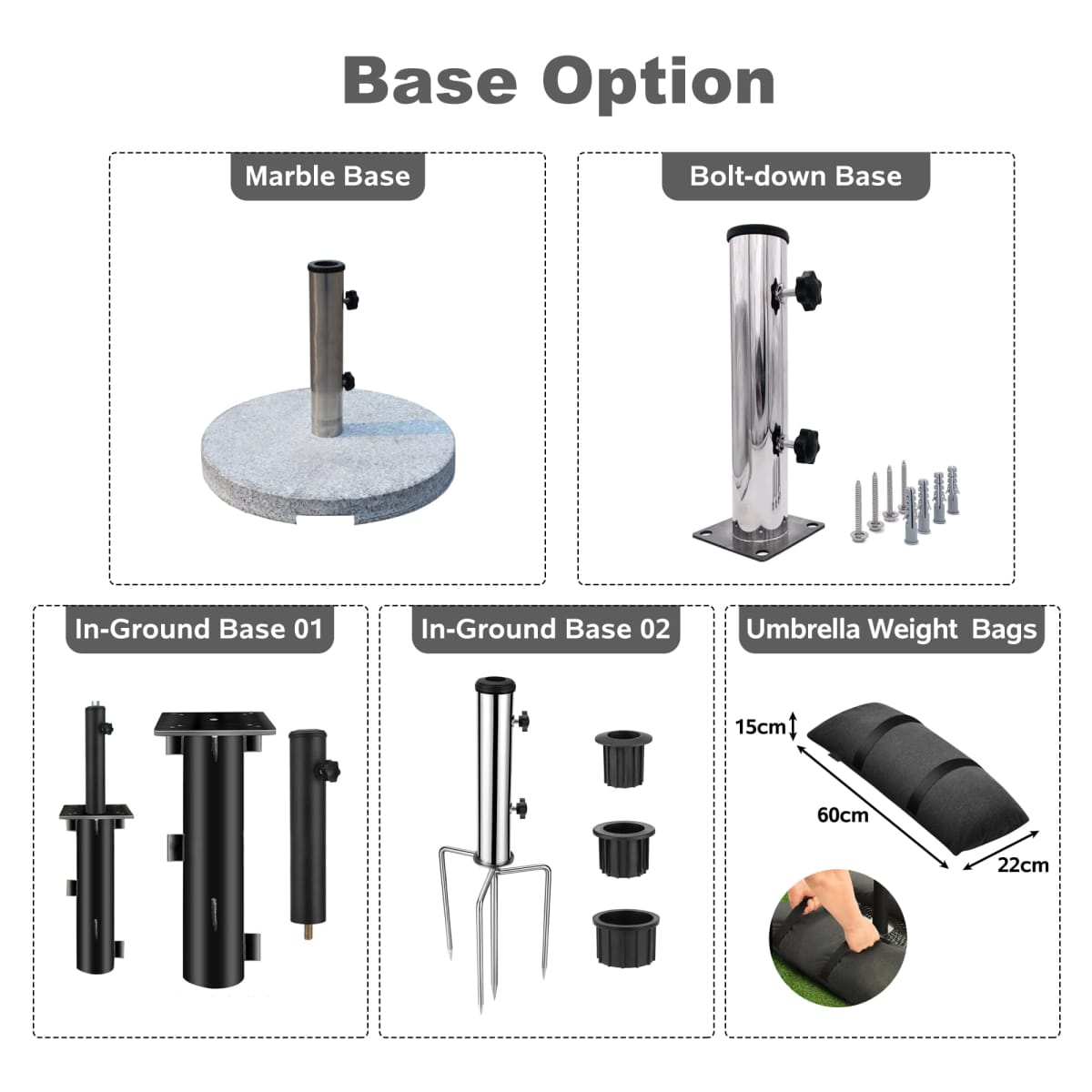 Base Option

Marble Base

Bolt-down Base

In-Ground Base 01

In-Ground Base 02

Umbrella Weight Bags

15cm

60cm

22cm