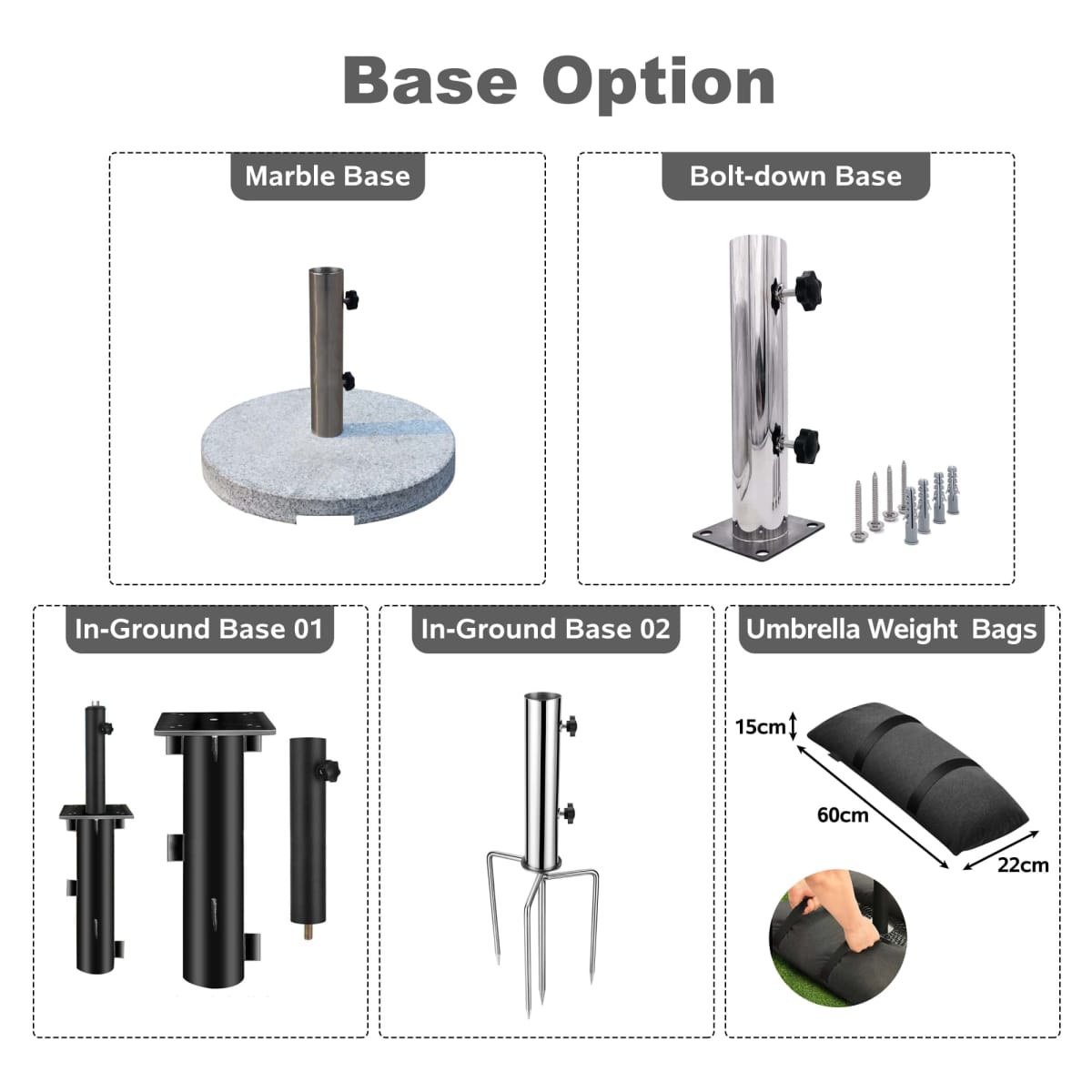 Base Option

Marble Base

Bolt-down Base

In-Ground Base 01

In-Ground Base 02

Umbrella Weight Bags

15cm

60cm

22cm