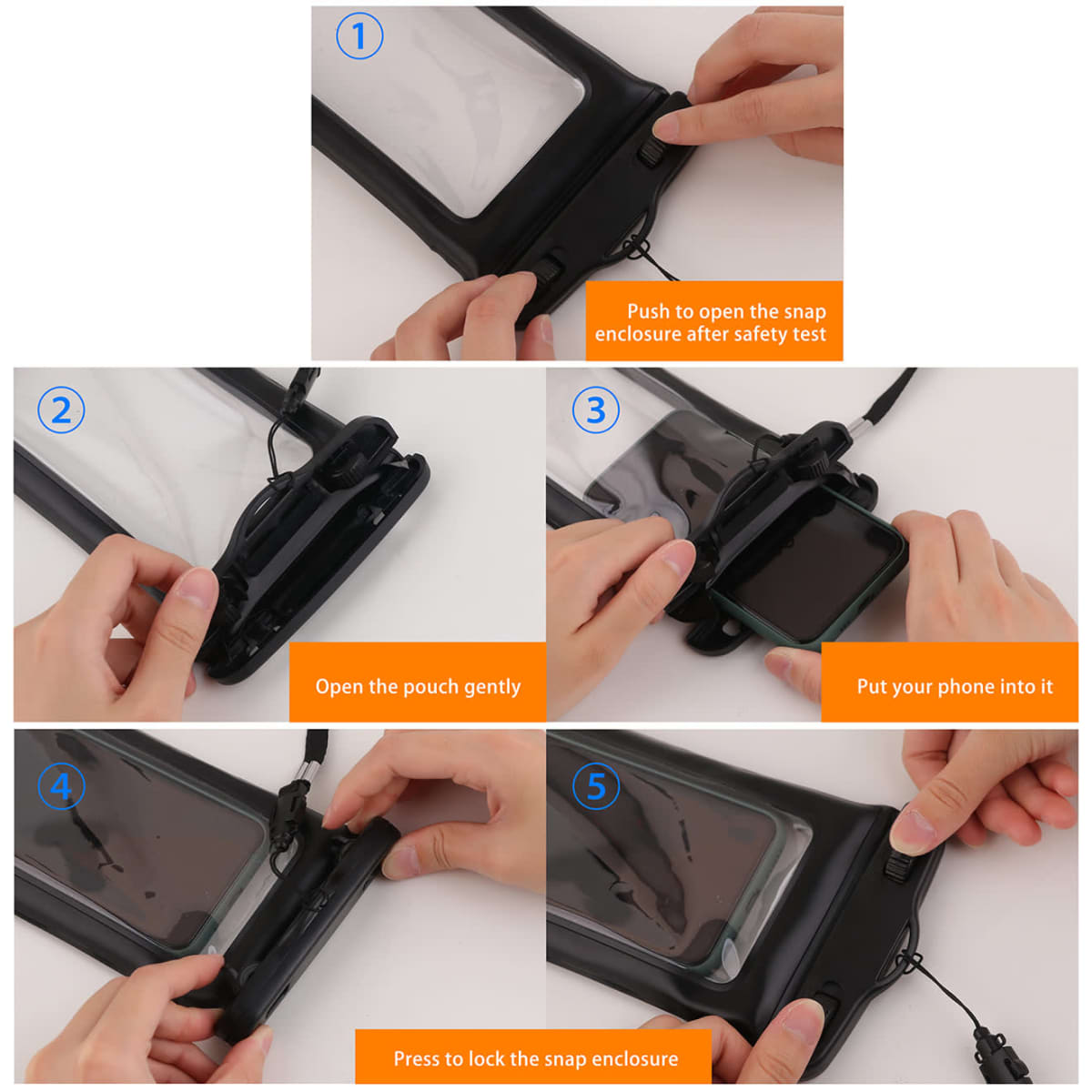 1

Push to open the snap enclosure after safety test

2

Open the pouch gently

3

Put your phone into it

4

5

Press to lock the snap enclosure