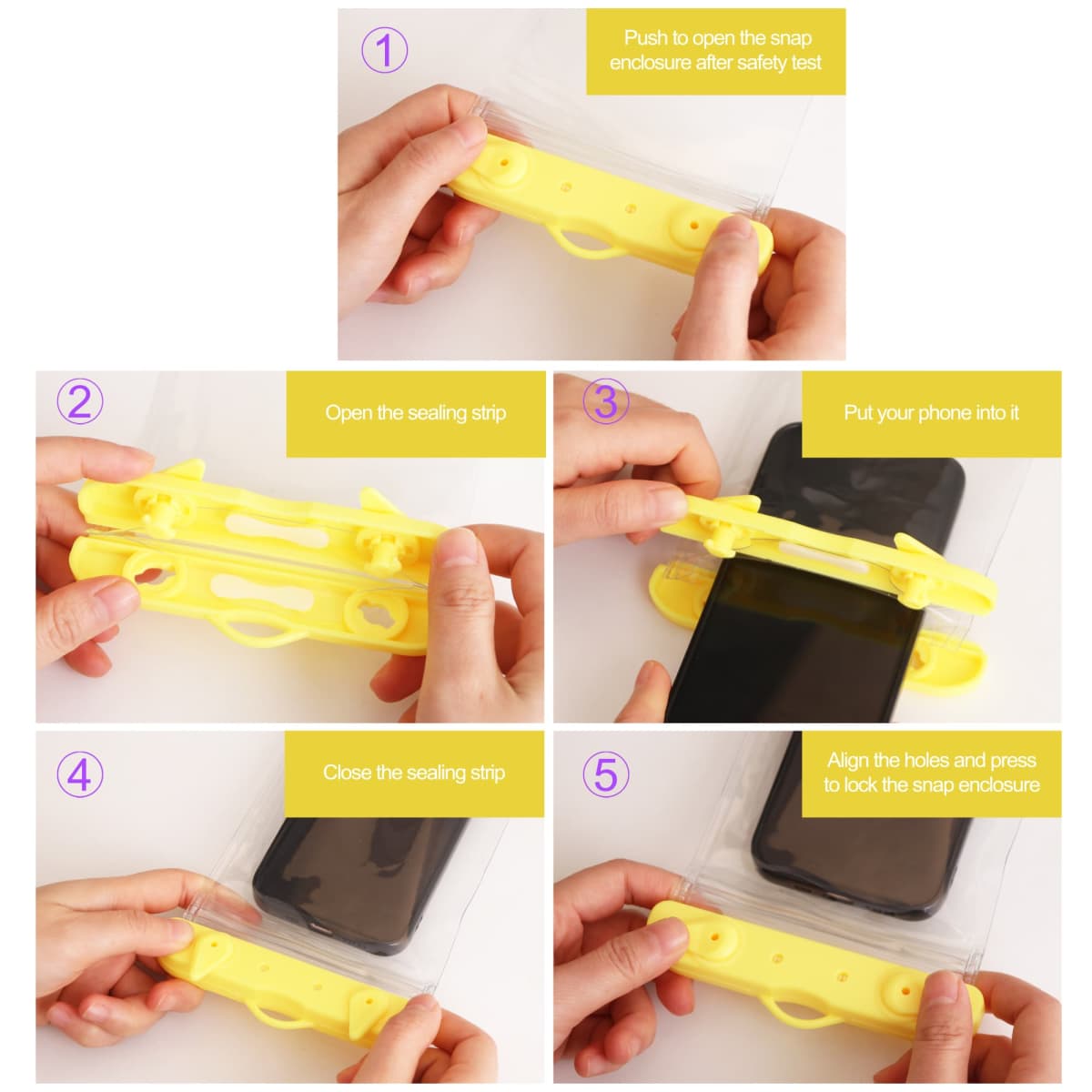 ① Push to open the snap enclosure after safety test

② Open the sealing strip

③ Put your phone into it

④ Close the sealing strip

⑤ Align the holes and press to lock the snap enclosure