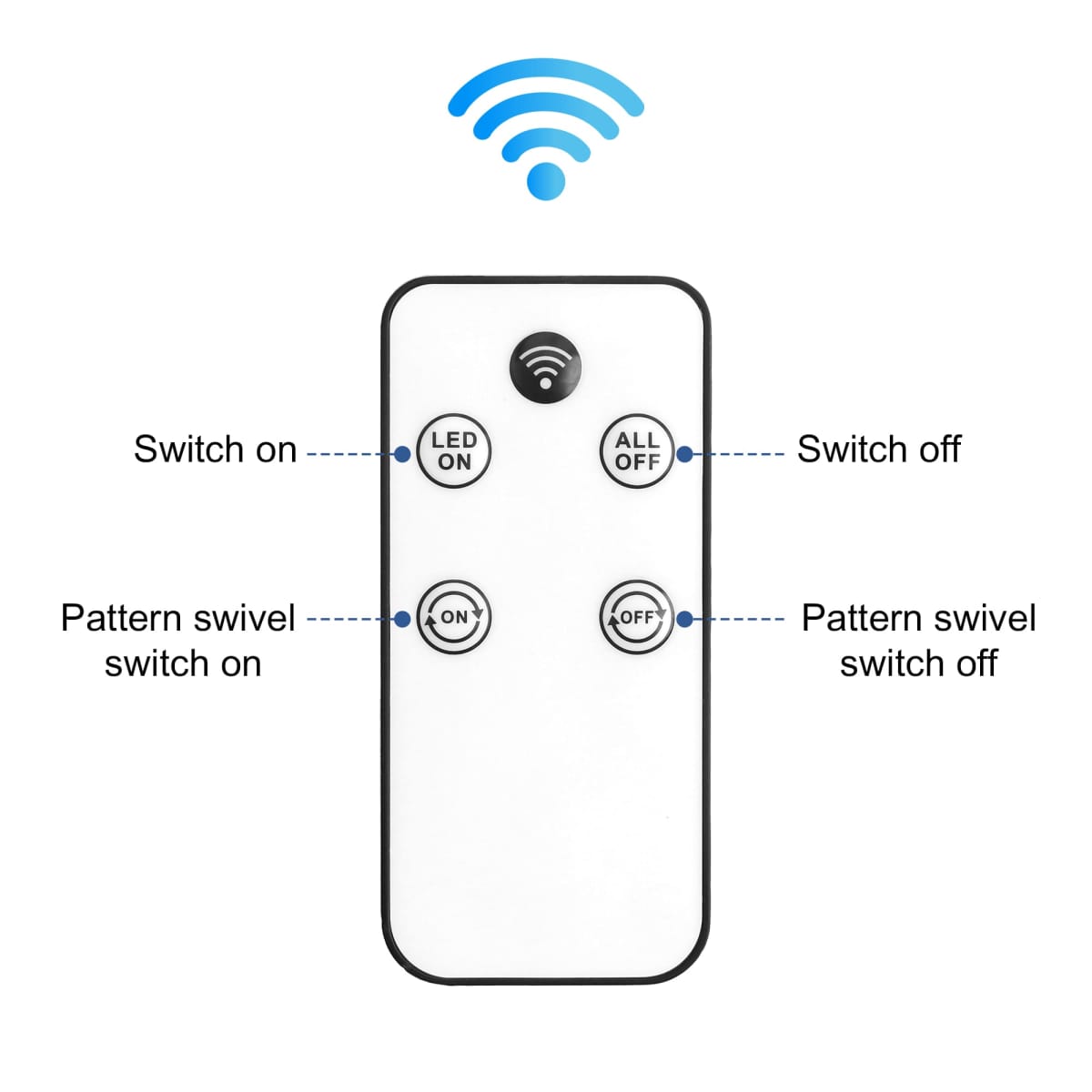 Switch on

LED ON

ALL OFF

Switch off

Pattern swivel switch on

ON

OFF

Pattern swivel switch off