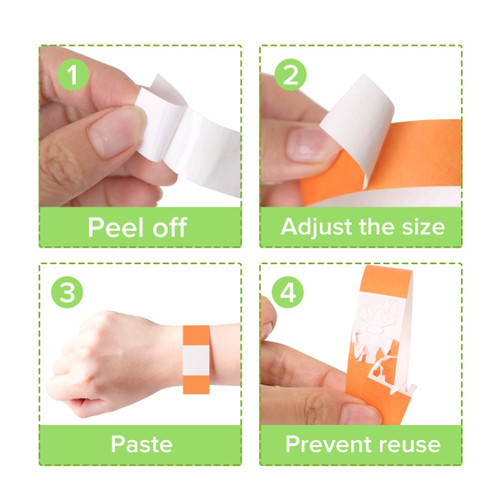 1
Peel off

2
Adjust the size

3
Paste

4
Prevent reuse