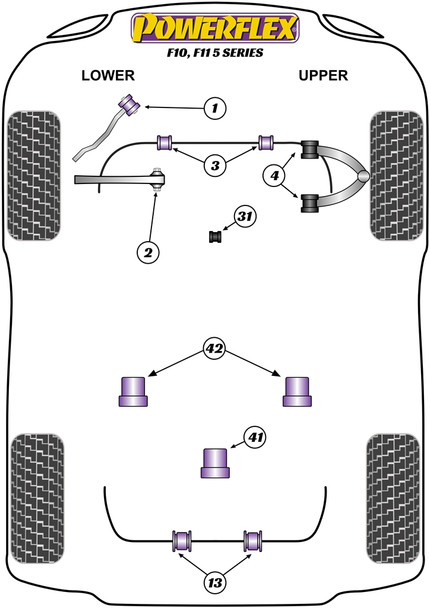 POWERFLEX
F10, F11 5 SERIES

LOWER

UPPER

1

3

4

2

31

42

41

13