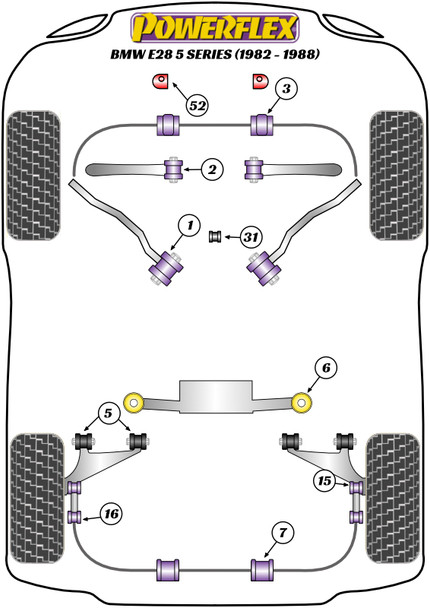 POWERFLEX
BMW E28 5 SERIES (1982 - 1988)

52
3
2
1
31
6
5
15
16
7