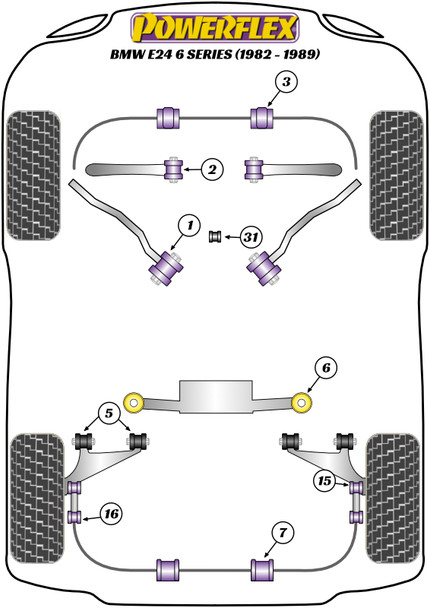 POWERFLEX
BMW E24 6 SERIES (1982 - 1989)

3
2
1
31
6
5
15
16
7