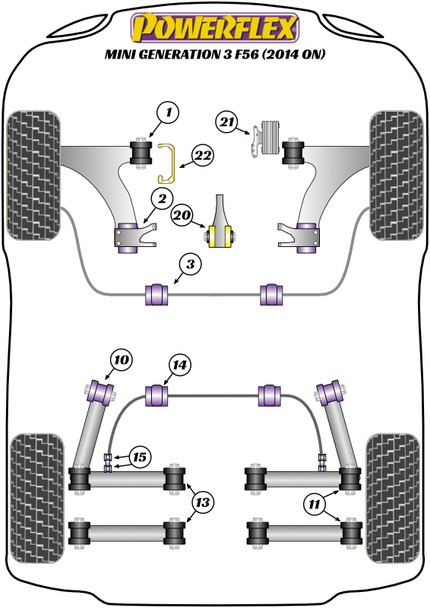 POWERFLEX
MINI GENERATION 3 F56 (2014 ON)

1
21
22
2
20
3
10
14
15
13
11