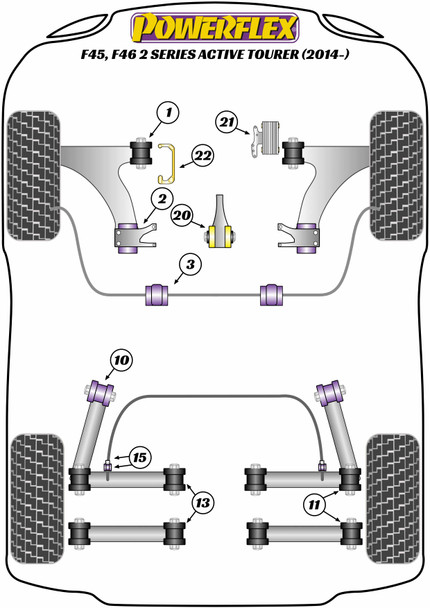 POWERFLEX
F45, F46 2 SERIES ACTIVE TOURER (2014-)

1
21
22
2
20
3
10
15
13
11