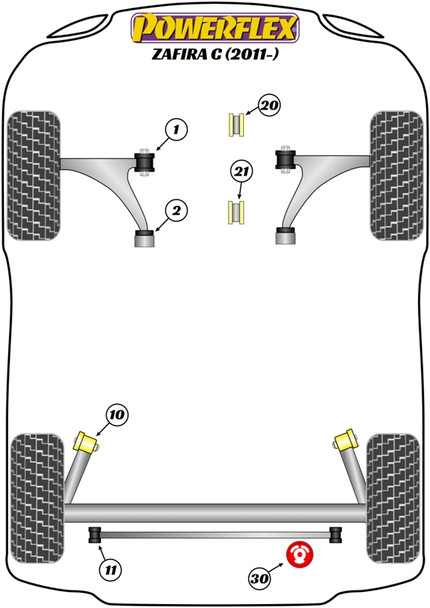 POWERFLEX
ZAFIRA C (2011-)

20

1

21

2

10

11

30