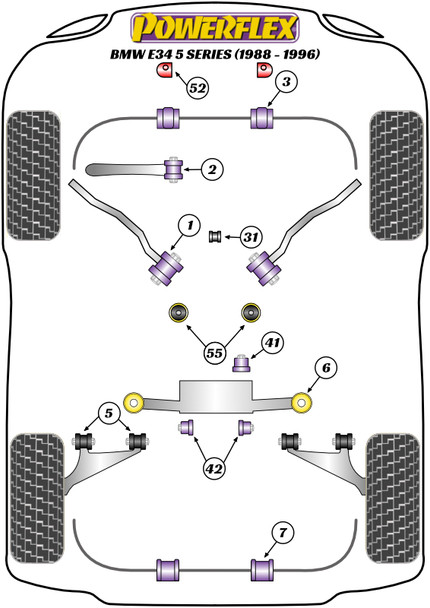 POWERFLEX
BMW E34 5 SERIES (1988 - 1996)

52
3
2
1
31
55
41
6
5
42
7