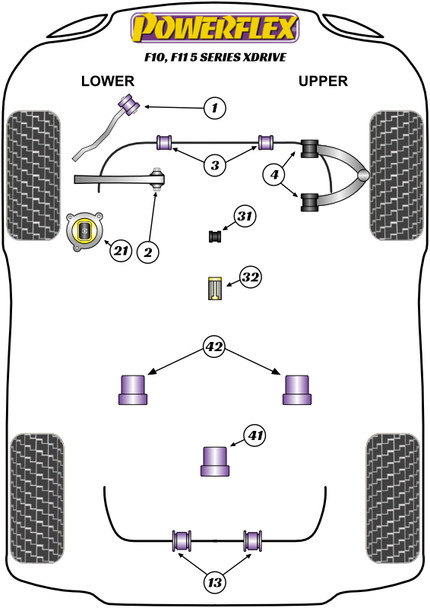 POWERFLEX
F10, F11 5 SERIES XDRIVE

LOWER

UPPER

1
3
4
2
21
31
32
42
41
13