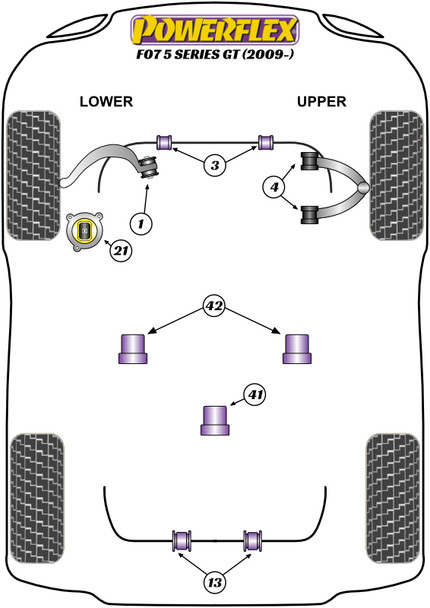 POWERFLEX
F07 5 SERIES GT (2009-)

LOWER

UPPER

3

4

1

21

42

41

13