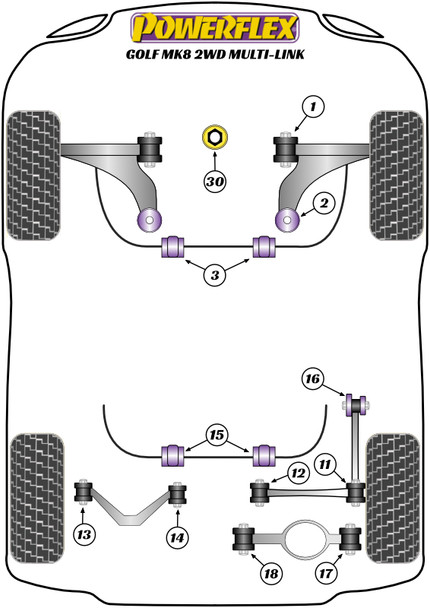 POWERFLEX
GOLF MK8 2WD MULTI-LINK

1
30
2
3
16
15
12
11
13
14
18
17