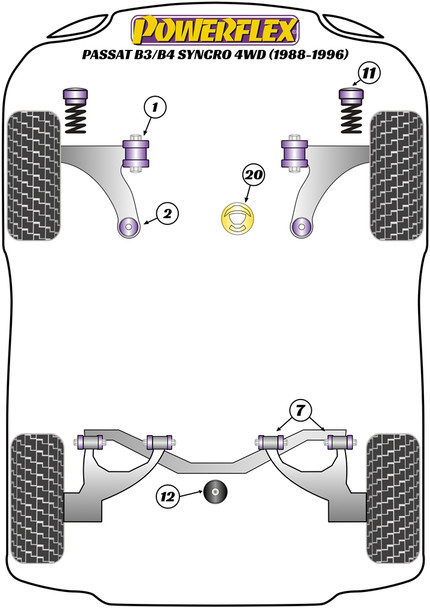 POWERFLEX
PASSAT B3/B4 SYNCRO 4WD (1988-1996)

11

1

20

2

7

12